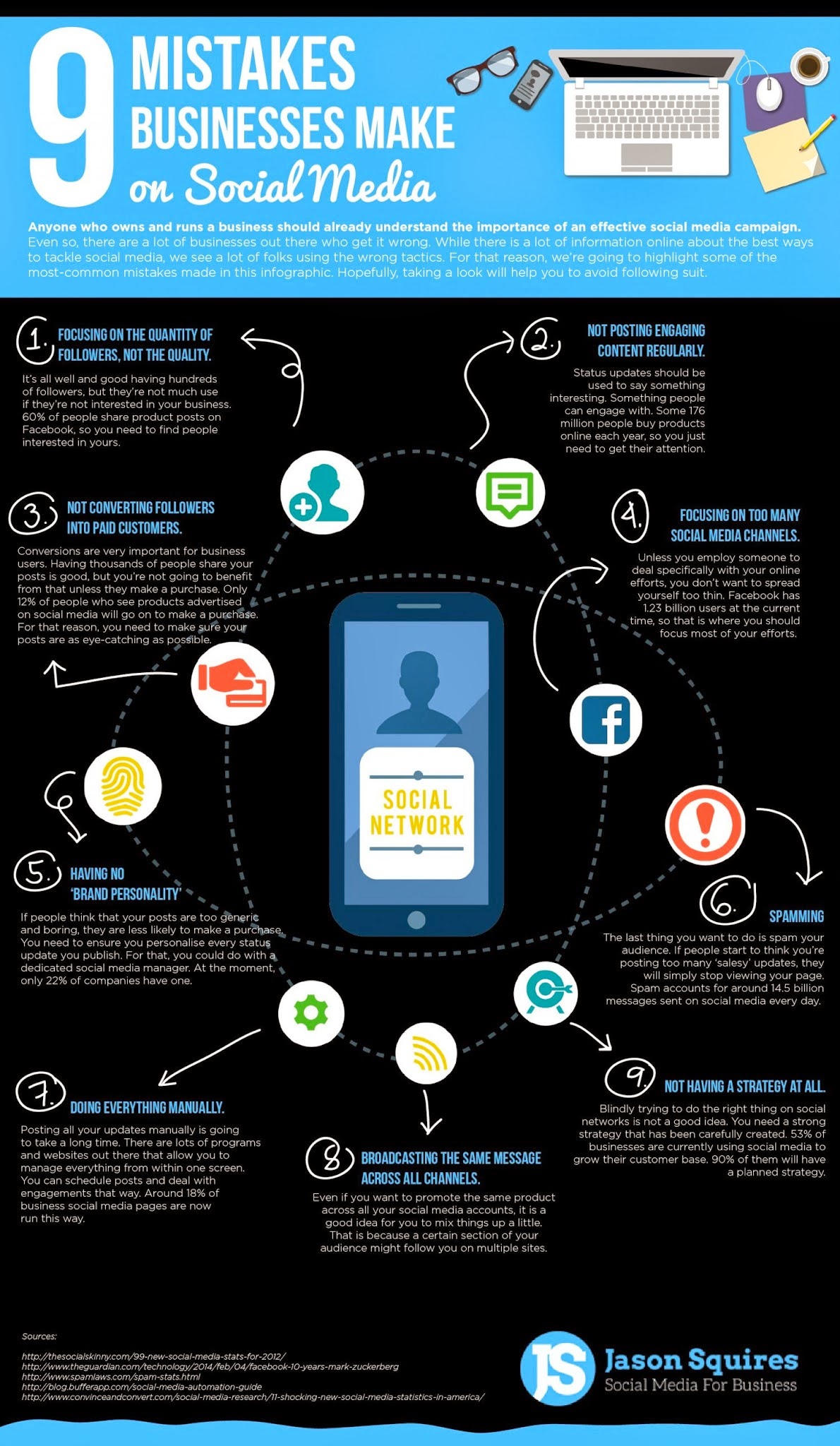 9 MISTAKES BUSINESSES MAKE on Social Media

Anyone who owns and runs a business should already understand the importance of an effective social media campaign. Even so, there are a lot of businesses out there who get it wrong. While there is a lot of information online about the best ways to tackle social media, we see a lot of folks using the wrong tactics. For that reason, we're going to highlight some of the most-common mistakes made in this infographic. Hopefully, taking a look will help you to avoid following suit.

1. FOCUSING ON THE QUANTITY OF FOLLOWERS, NOT THE QUALITY.

It's all well and good having hundreds of followers, but they're not much use if they're not interested in your business. 60% of people share product posts on Facebook, so you need to find people interested in yours.

2. NOT POSTING ENGAGING CONTENT REGULARLY.

Status updates should be used to say something interesting. Something people can engage with. Some 176 million people buy products online each year, so you just need to get their attention.

3. NOT CONVERTING FOLLOWERS INTO PAID CUSTOMERS.

Conversions are very important for business users. Having thousands of people share your posts is good, but you're not going to benefit from that unless they make a purchase. Only 12% of people who see products advertised on social media will go on to make a purchase. For that reason, you need to make sure your posts are as eye-catching as possible.

4. FOCUSING ON TOO MANY SOCIAL MEDIA CHANNELS.

Unless you employ someone to deal specifically with your online efforts, you don't want to spread yourself too thin. Facebook has 1.23 billion users at the current time, so that is where you should focus most of your efforts.

SOCIAL NETWORK

5. HAVING NO 'BRAND PERSONALITY'

If people think that your posts are too generic and boring, they are less likely to make a purchase. You need to ensure you personalise every status update you publish. For that, you could do with a dedicated social media manager. At the moment, only 22% of companies have one.

6. SPAMMING

The last thing you want to do is spam your audience. If people start to think you're posting too many 'salesy' updates, they will simply stop viewing your page. Spam accounts for around 14.5 billion messages sent on social media every day.

7. DOING EVERYTHING MANUALLY.

Posting all your updates manually is going to take a long time. There are lots of programs and websites out there that allow you to manage everything from within one screen. You can schedule posts and deal with engagements that way. Around 18% of business social media pages are now run this way.

8. BROADCASTING THE SAME MESSAGE ACROSS ALL CHANNELS.

Even if you want to promote the same product across all your social media accounts, it is a good idea for you to mix things up a little. That is because a certain section of your audience might follow you on multiple sites.

9. NOT HAVING A STRATEGY AT ALL.

Blindly trying to do the right thing on social networks is not a good idea. You need a strong strategy that has been carefully created. 53% of businesses are currently using social media to grow their customer base. 90% of them will have a planned strategy.

Sources:
http://thesocialskinny.com/99-new-social-media-stats-for-2012/
http://www.theguardian.com/technology/2014/feb/04/facebook-10-years-mark-zuckerberg
http://www.spamlaws.com/spam-stats.html
http://blog.bufferapp.com/social-media-automation-guide
http://www.convinceandconvert.com/social-media-research/11-shocking-new-social-media-statistics-in-america/

JS Jason Squires Social Media For Business